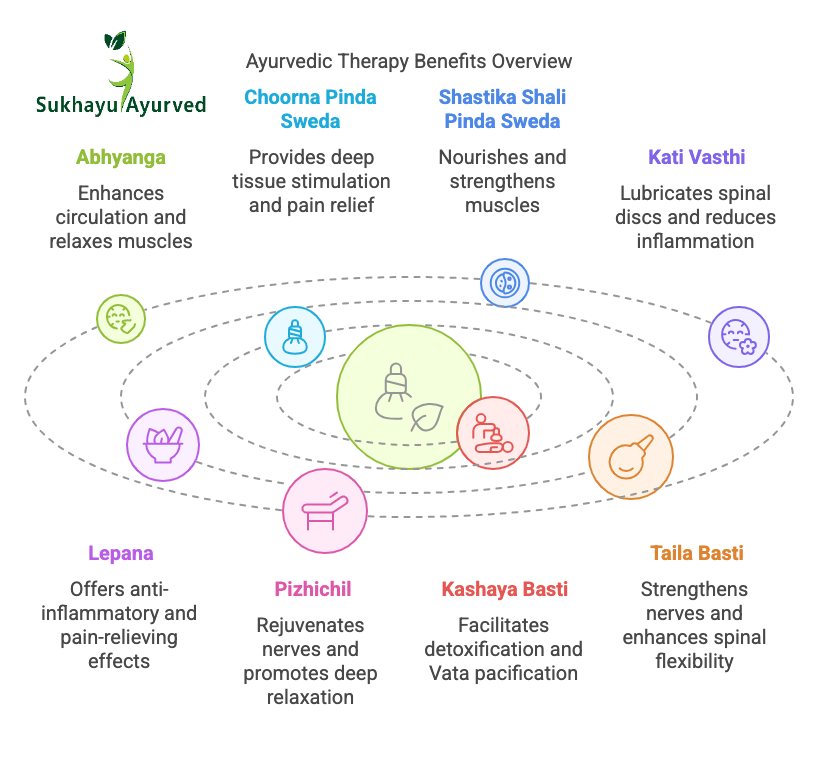 Sukhayu Ayurved

Ayurvedic Therapy Benefits Overview

Abhyanga

Enhances circulation and relaxes muscles

Choorna Pinda Sweda

Provides deep tissue stimulation and pain relief

Shastika Shali Pinda Sweda

Nourishes and strengthens muscles

Kati Vasthi

Lubricates spinal discs and reduces inflammation

Lepana

Offers anti-inflammatory and pain-relieving effects

Pizhichil

Rejuvenates nerves and promotes deep relaxation

Kashaya Basti

Facilitates detoxification and Vata pacification

Taila Basti

Strengthens nerves and enhances spinal flexibility